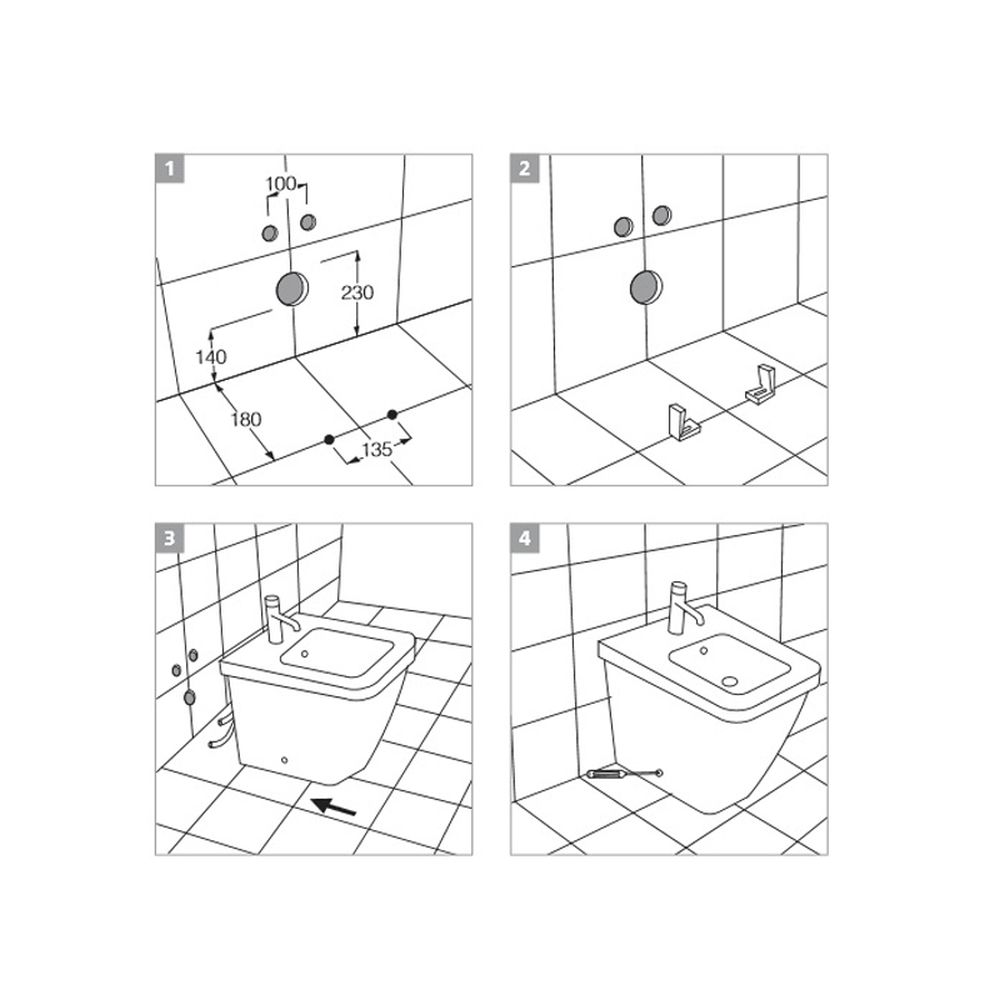 1
100
230
140
180
135

2

3

4