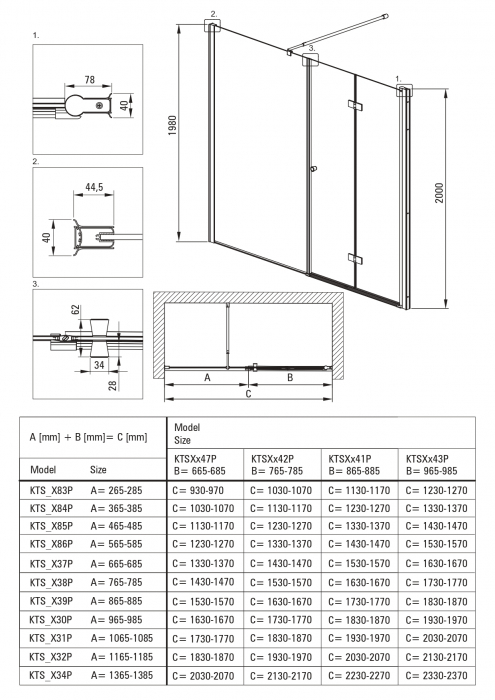 1.

78

40

2.

44,5

40

3.

62

34

28

2.

3.

1.

1980

2000

A

B

C

| A [mm] + B [mm]= C [mm] | | Model Size | | | |
|---|---|---|---|---|---|
| Model | Size | KTSXx47P B= 665-685 | KTSXx42P B= 765-785 | KTSXx41P B= 865-885 | KTSXx43P B= 965-985 |
| KTS_X83P | A= 265-285 | C= 930-970 | C= 1030-1070 | C= 1130-1170 | C= 1230-1270 |
| KTS_X84P | A= 365-385 | C= 1030-1070 | C= 1130-1170 | C= 1230-1270 | C= 1330-1370 |
| KTS_X85P | A= 465-485 | C= 1130-1170 | C= 1230-1270 | C= 1330-1370 | C= 1430-1470 |
| KTS_X86P | A= 565-585 | C= 1230-1270 | C= 1330-1370 | C= 1430-1470 | C= 1530-1570 |
| KTS_X37P | A= 665-685 | C= 1330-1370 | C= 1430-1470 | C= 1530-1570 | C= 1630-1670 |
| KTS_X38P | A= 765-785 | C= 1430-1470 | C= 1530-1570 | C= 1630-1670 | C= 1730-1770 |
| KTS_X39P | A= 865-885 | C= 1530-1570 | C= 1630-1670 | C= 1730-1770 | C= 1830-1870 |
| KTS_X30P | A= 965-985 | C= 1630-1670 | C= 1730-1770 | C= 1830-1870 | C= 1930-1970 |
| KTS_X31P | A= 1065-1085 | C= 1730-1770 | C= 1830-1870 | C= 1930-1970 | C= 2030-2070 |
| KTS_X32P | A= 1165-1185 | C= 1830-1870 | C= 1930-1970 | C= 2030-2070 | C= 2130-2170 |
| KTS_X34P | A= 1365-1385 | C= 2030-2070 | C= 2130-2170 | C= 2230-2270 | C= 2330-2370 |