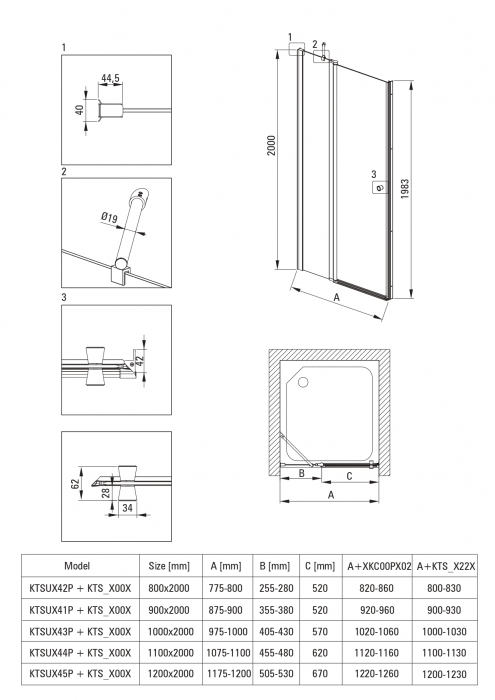 1

44,5

40

2

Ø19

3

42

62

28

34

1

2

2000

3

1983

A

B

C

A

| Model | Size [mm] | A [mm] | B [mm] | C [mm] | A+XKC00PX02 | A+KTS_X22X |
|---|---|---|---|---|---|---|
| KTSUX42P + KTS_X00X | 800x2000 | 775-800 | 255-280 | 520 | 820-860 | 800-830 |
| KTSUX41P + KTS_X00X | 900x2000 | 875-900 | 355-380 | 520 | 920-960 | 900-930 |
| KTSUX43P + KTS_X00X | 1000x2000 | 975-1000 | 405-430 | 570 | 1020-1060 | 1000-1030 |
| KTSUX44P + KTS_X00X | 1100x2000 | 1075-1100 | 455-480 | 620 | 1120-1160 | 1100-1130 |
| KTSUX45P + KTS_X00X | 1200x2000 | 1175-1200 | 505-530 | 670 | 1220-1260 | 1200-1230 |