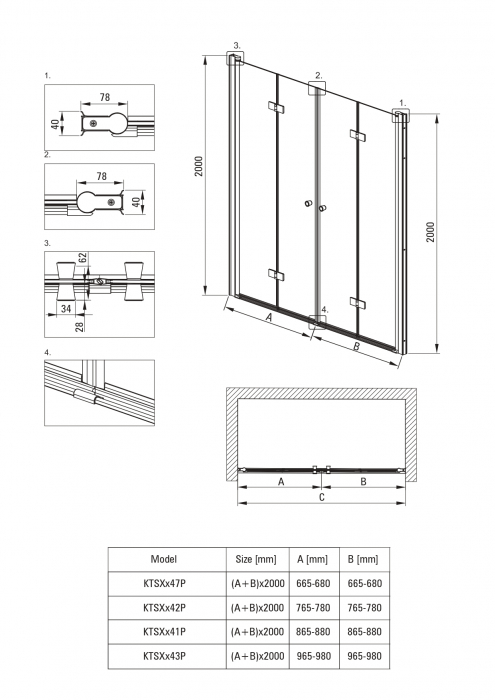 1.

78

40

2.

78

40

3.

62

34

28

4.

3.

2.

1.

2000

2000

4.

A

B

A

B

C

| Model | Size [mm] | A [mm] | B [mm] |
|---|---|---|---|
| KTSXx47P | (A+B)x2000 | 665-680 | 665-680 |
| KTSXx42P | (A+B)x2000 | 765-780 | 765-780 |
| KTSXx41P | (A+B)x2000 | 865-880 | 865-880 |
| KTSXx43P | (A+B)x2000 | 965-980 | 965-980 |