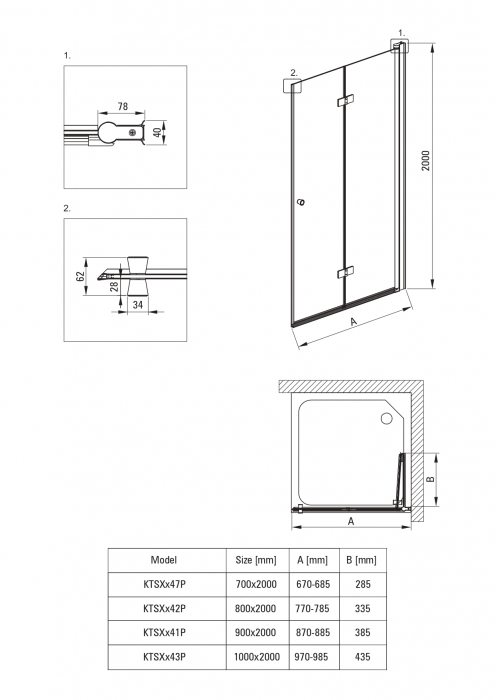 1.

78

40

2.

62

28

34

1.

2.

2000

A

B

A

| Model | Size [mm] | A [mm] | B [mm] |
|---|---|---|---|
| KTSXx47P | 700x2000 | 670-685 | 285 |
| KTSXx42P | 800x2000 | 770-785 | 335 |
| KTSXx41P | 900x2000 | 870-885 | 385 |
| KTSXx43P | 1000x2000 | 970-985 | 435 |