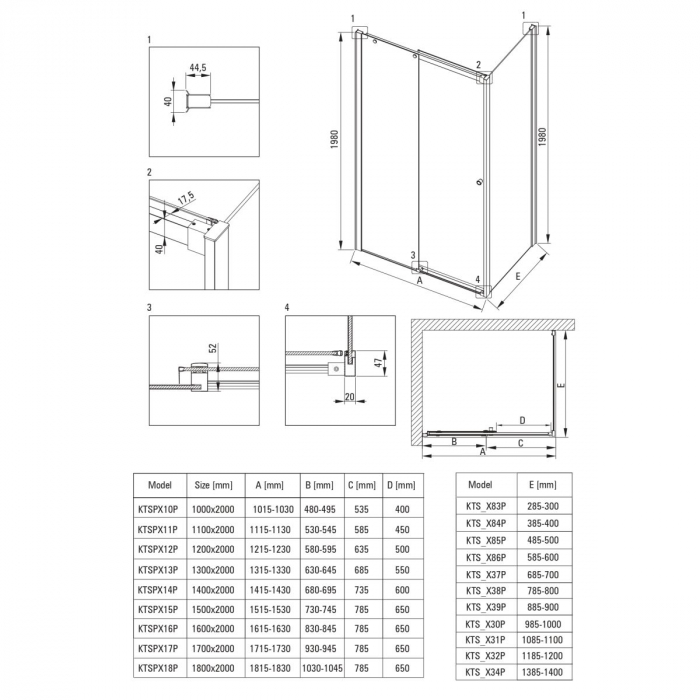 1

44,5

40

2

17,5

40

3

52

4

47

20

1

1

2

1980

1980

3

4

A

E

E

D

B

C

A

| Model | Size [mm] | A [mm] | B [mm] | C [mm] | D [mm] |
|---|---|---|---|---|---|
| KTSPX10P | 1000x2000 | 1015-1030 | 480-495 | 535 | 400 |
| KTSPX11P | 1100x2000 | 1115-1130 | 530-545 | 585 | 450 |
| KTSPX12P | 1200x2000 | 1215-1230 | 580-595 | 635 | 500 |
| KTSPX13P | 1300x2000 | 1315-1330 | 630-645 | 685 | 550 |
| KTSPX14P | 1400x2000 | 1415-1430 | 680-695 | 735 | 600 |
| KTSPX15P | 1500x2000 | 1515-1530 | 730-745 | 785 | 650 |
| KTSPX16P | 1600x2000 | 1615-1630 | 830-845 | 785 | 650 |
| KTSPX17P | 1700x2000 | 1715-1730 | 930-945 | 785 | 650 |
| KTSPX18P | 1800x2000 | 1815-1830 | 1030-1045 | 785 | 650 |

| Model | E [mm] |
|---|---|
| KTS_X83P | 285-300 |
| KTS_X84P | 385-400 |
| KTS_X85P | 485-500 |
| KTS_X86P | 585-600 |
| KTS_X37P | 685-700 |
| KTS_X38P | 785-800 |
| KTS_X39P | 885-900 |
| KTS_X30P | 985-1000 |
| KTS_X31P | 1085-1100 |
| KTS_X32P | 1185-1200 |
| KTS_X34P | 1385-1400 |