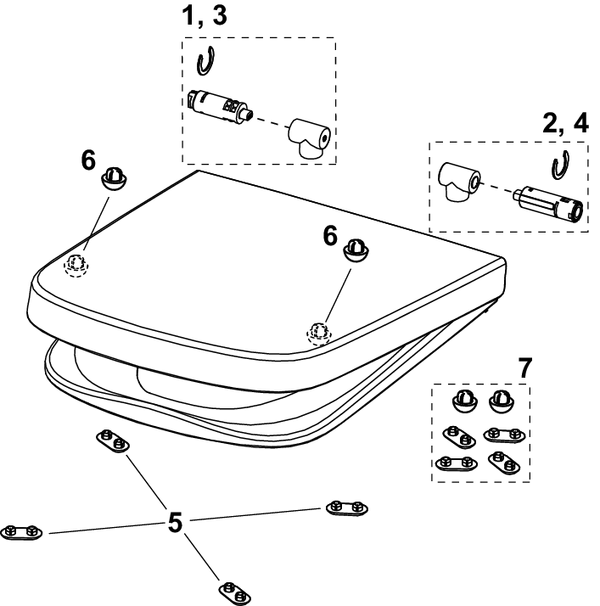 1, 3

2, 4

6

6

7

5