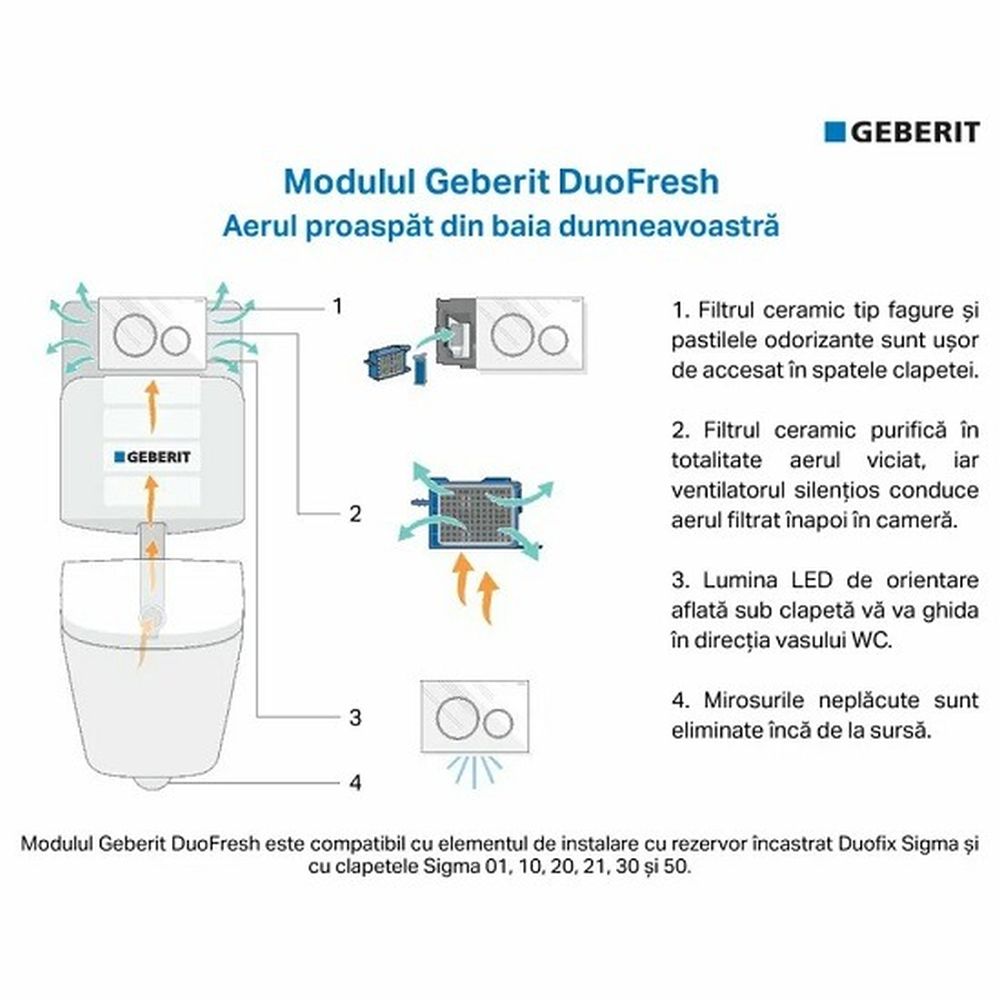 GEBERIT

Modulul Geberit DuoFresh
Aerul proaspăt din baia dumneavoastră

GEBERIT

1

2

3

4

1. Filtrul ceramic tip fagure și pastilele odorizante sunt ușor de accesat în spatele clapetei.

2. Filtrul ceramic purifică în totalitate aerul viciat, iar ventilatorul silențios conduce aerul filtrat înapoi în cameră.

3. Lumina LED de orientare aflată sub clapetă vă va ghida în direcția vasului WC.

4. Mirosurile neplăcute sunt eliminate încă de la sursă.

Modulul Geberit DuoFresh este compatibil cu elementul de instalare cu rezervor încastrat Duofix Sigma și cu clapetele Sigma 01, 10, 20, 21, 30 și 50.