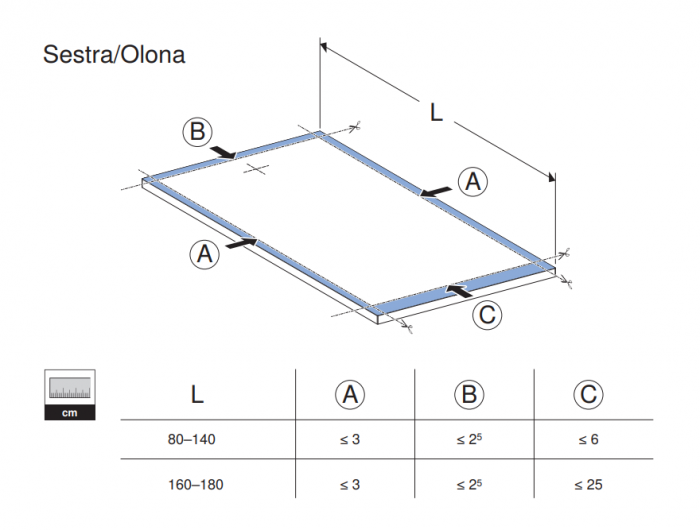 Sestra/Olona

L

B

A

A

C

cm

| L | A | B | C |
|---|---|---|---|
| 80–140 | ≤ 3 | ≤ $2^5$ | ≤ 6 |
| 160–180 | ≤ 3 | ≤ $2^5$ | ≤ 25 |