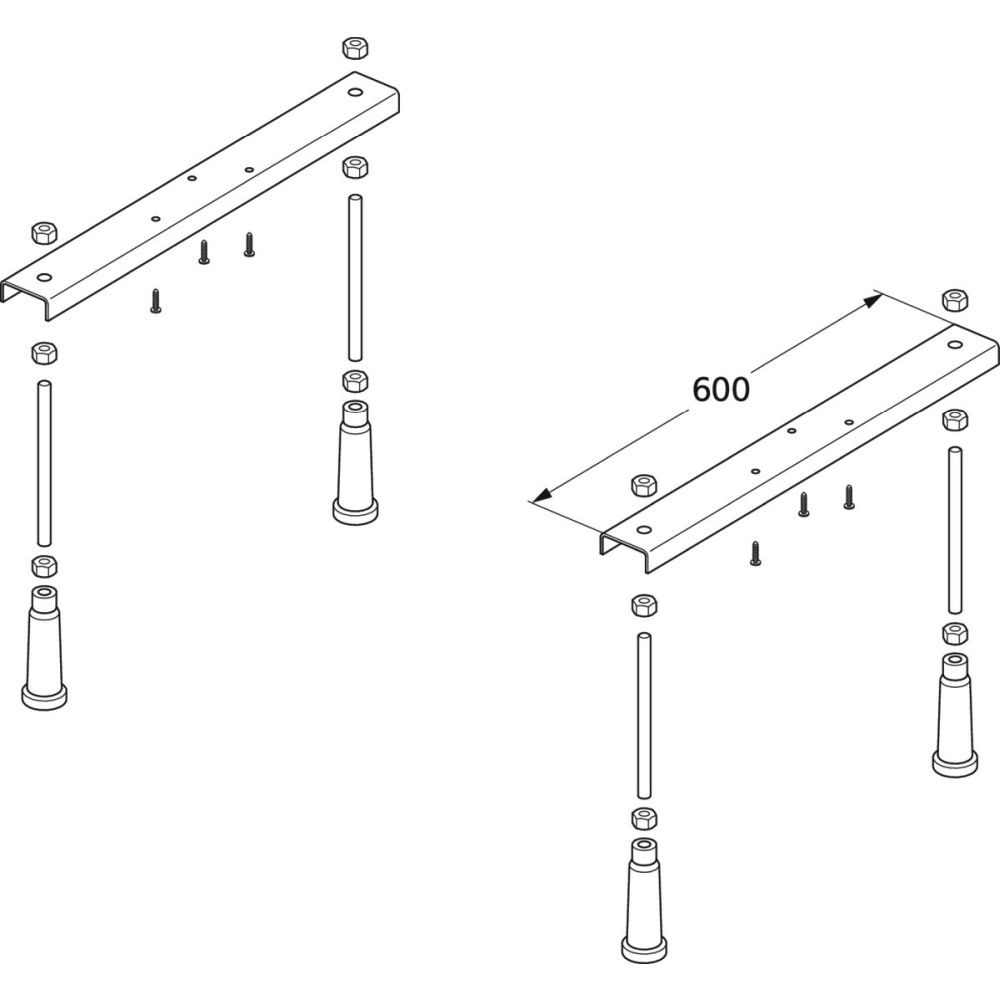 600