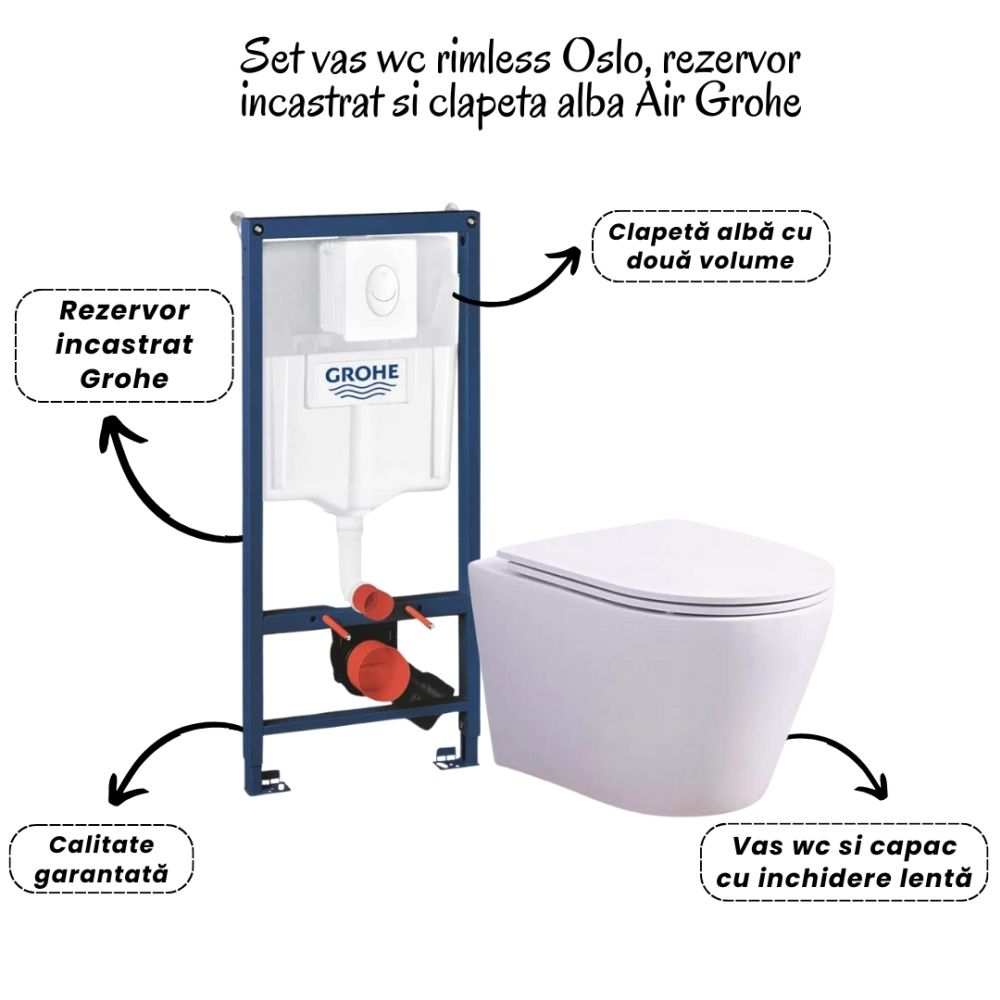 Set vas wc rimless Oslo, rezervor incastrat si clapeta alba Air Grohe

Clapetă albă cu două volume

Rezervor incastrat Grohe

GROHE

Calitate garantată

Vas wc si capac cu inchidere lentă