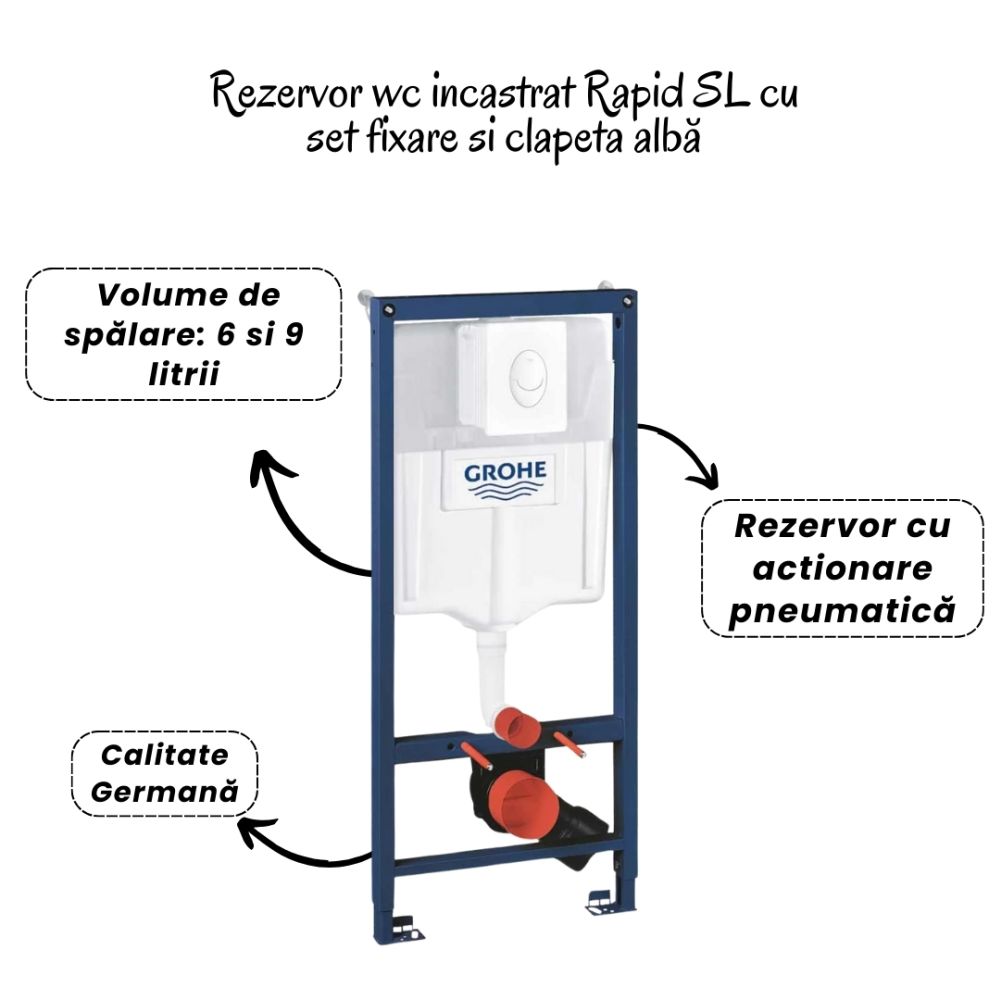 Rezervor wc incastrat Rapid SL cu set fixare si clapeta albă

Volume de spălare: 6 si 9 litrii

GROHE

Rezervor cu actionare pneumatică

Calitate Germană