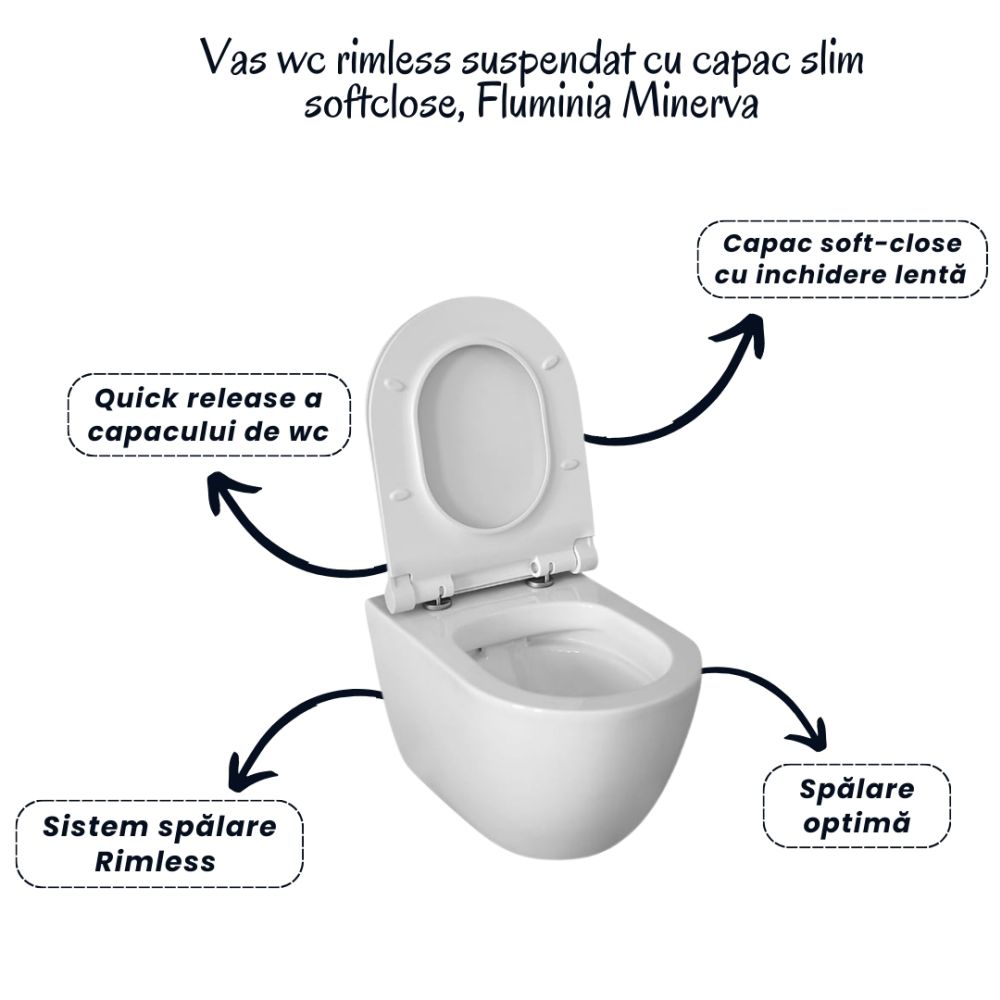 Vas wc rimless suspendat cu capac slim softclose, Fluminia Minerva

Capac soft-close cu inchidere lentă

Quick release a capacului de wc

Sistem spălare Rimless

Spălare optimă