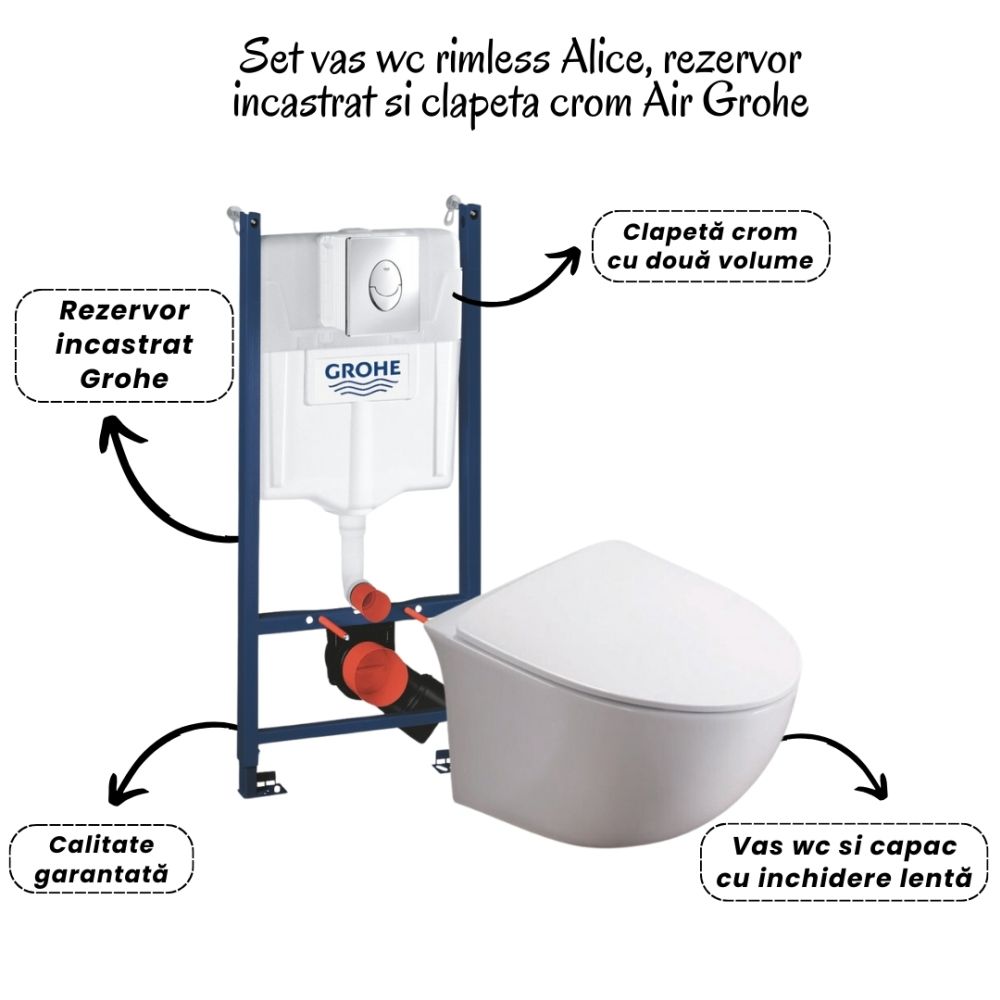 Set vas wc rimless Alice, rezervor incastrat si clapeta crom Air Grohe

Clapetă crom cu două volume

Rezervor incastrat Grohe

GROHE

Calitate garantată

Vas wc si capac cu inchidere lentă