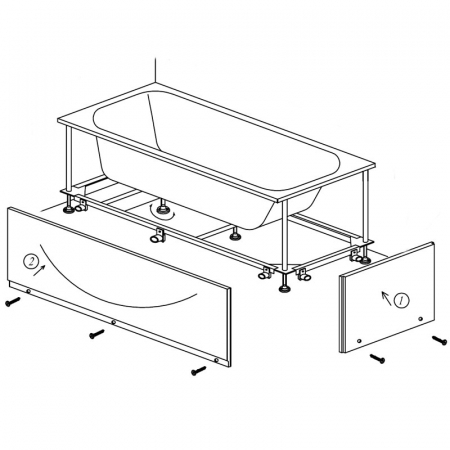 2

1