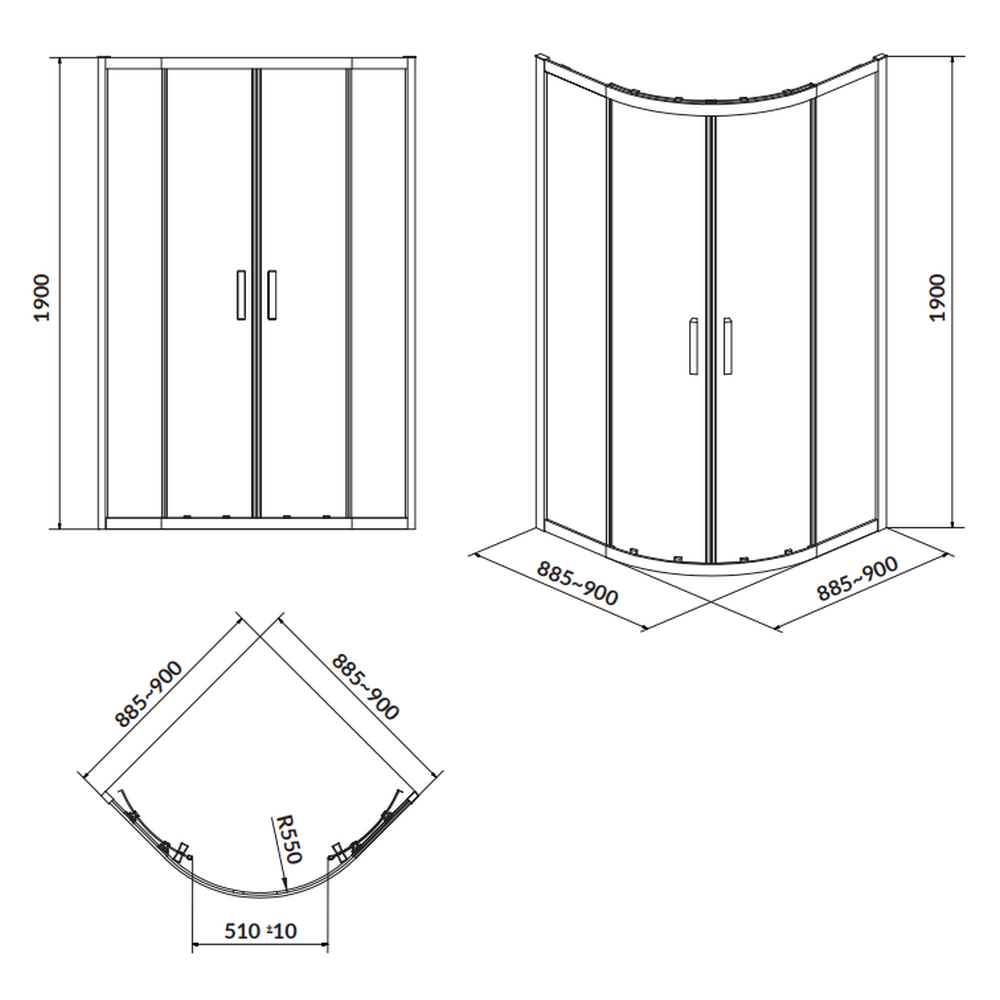 1900

1900

885~900

885~900

885~900

885~900

R550

510 ±10