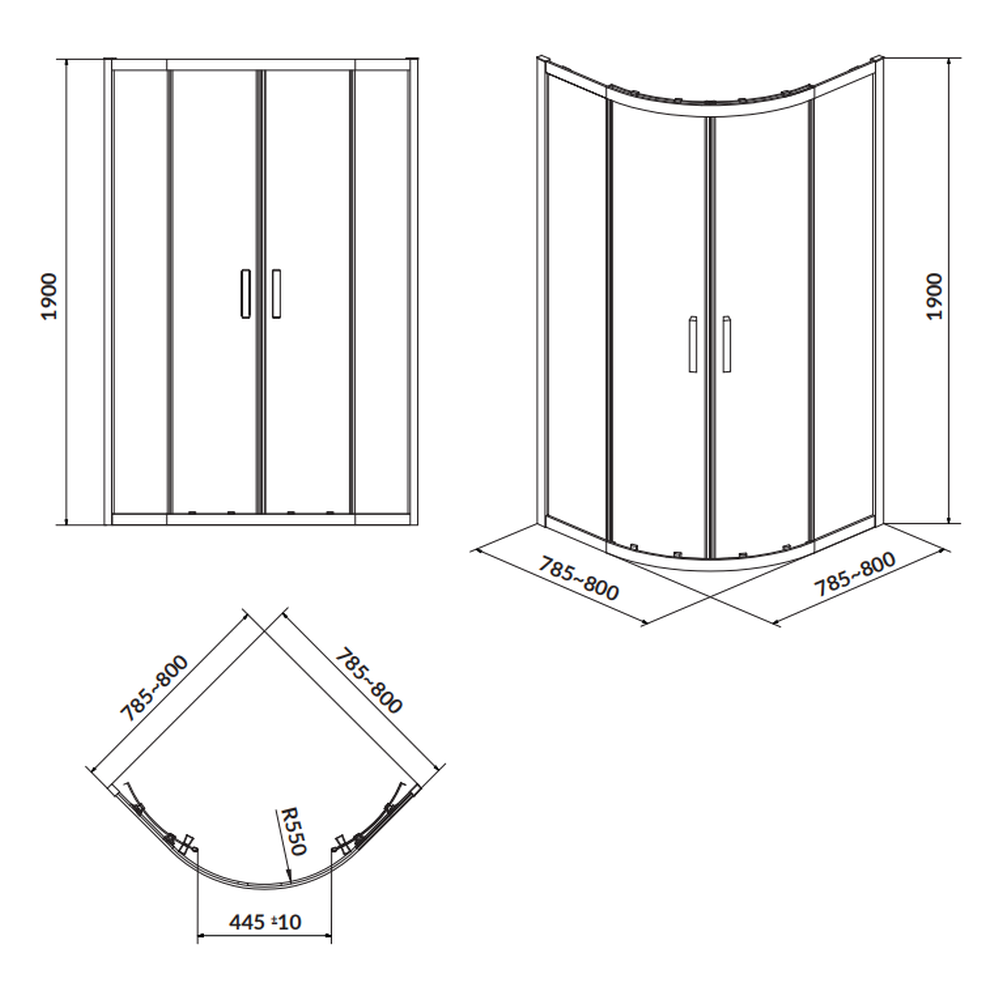 1900

1900

785~800

785~800

785~800

785~800

R550

445 ±10