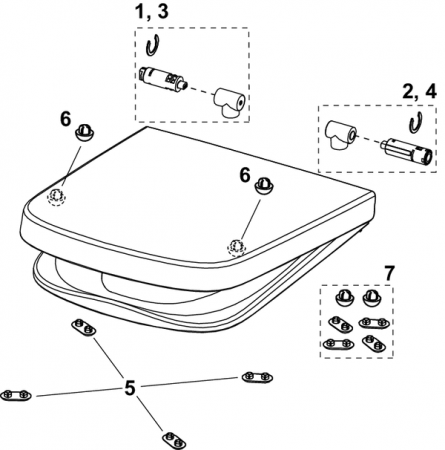 1, 3
2, 4
6
6
7
5