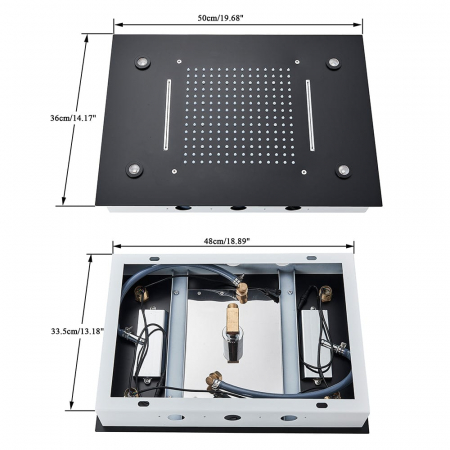 50cm/19.68"

36cm/14.17"

48cm/18.89"

33.5cm/13.18"