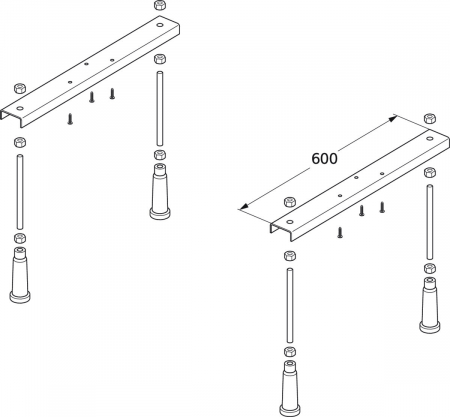 600