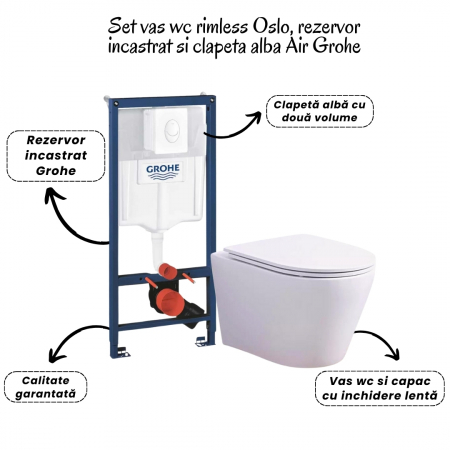 Set vas wc rimless Oslo, rezervor incastrat si clapeta alba Air Grohe

Clapetă albă cu două volume

Rezervor incastrat Grohe

GROHE

Calitate garantată

Vas wc si capac cu inchidere lentă