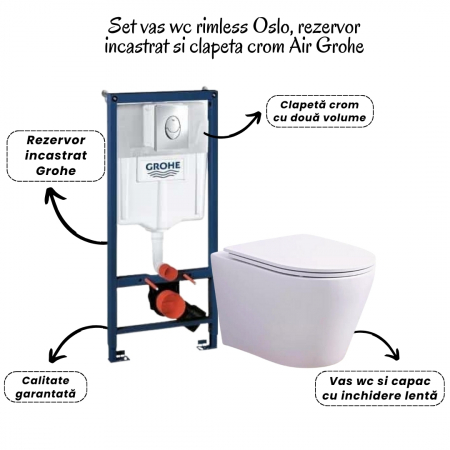 Set vas wc rimless Oslo, rezervor incastrat si clapeta crom Air Grohe

Clapetă crom cu două volume

Rezervor incastrat Grohe

GROHE

Calitate garantată

Vas wc si capac cu inchidere lentă