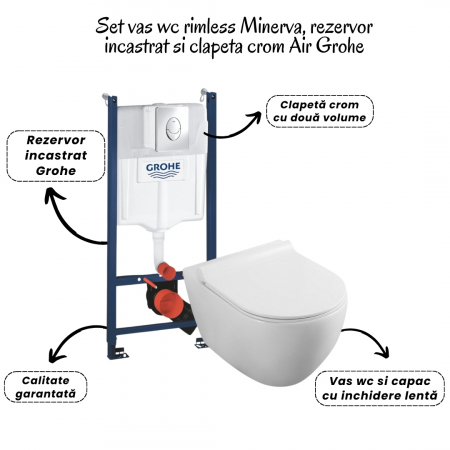 Set vas wc rimless Minerva, rezervor incastrat si clapeta crom Air Grohe

Clapetă crom cu două volume

Rezervor incastrat Grohe

GROHE

Calitate garantată

Vas wc si capac cu inchidere lentă