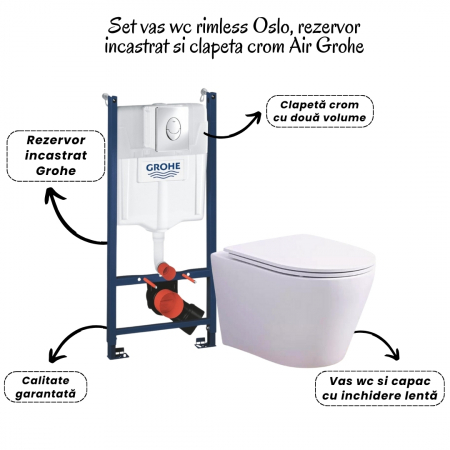 Set vas wc rimless Oslo, rezervor incastrat si clapeta crom Air Grohe

Clapetă crom cu două volume

Rezervor incastrat Grohe

GROHE

Calitate garantată

Vas wc si capac cu inchidere lentă