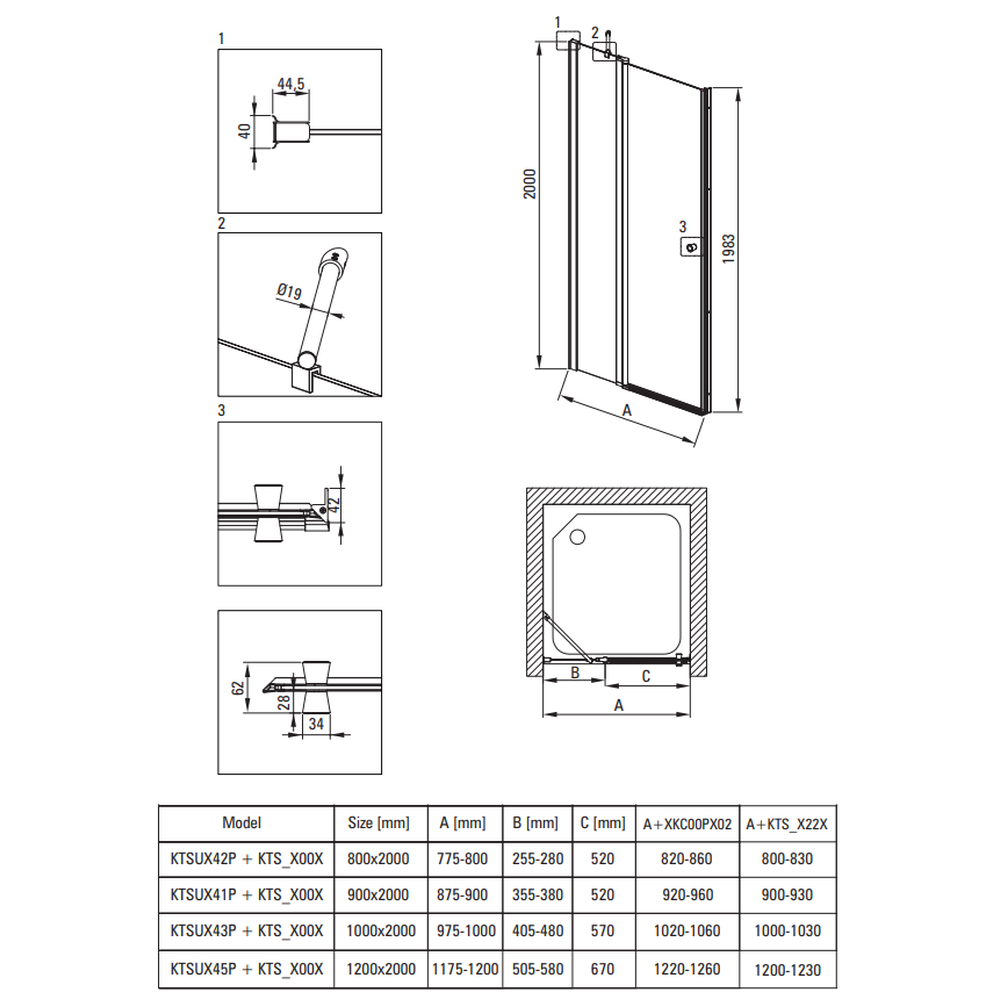 1

44,5

40

2

Ø19

3

42

62

28

34

1

2

2000

3

1983

A

B

C

A

| Model | Size [mm] | A [mm] | B [mm] | C [mm] | A+XKC00PX02 | A+KTS_X22X |
|---|---|---|---|---|---|---|
| KTSUX42P + KTS_X00X | 800x2000 | 775-800 | 255-280 | 520 | 820-860 | 800-830 |
| KTSUX41P + KTS_X00X | 900x2000 | 875-900 | 355-380 | 520 | 920-960 | 900-930 |
| KTSUX43P + KTS_X00X | 1000x2000 | 975-1000 | 405-480 | 570 | 1020-1060 | 1000-1030 |
| KTSUX45P + KTS_X00X | 1200x2000 | 1175-1200 | 505-580 | 670 | 1220-1260 | 1200-1230 |