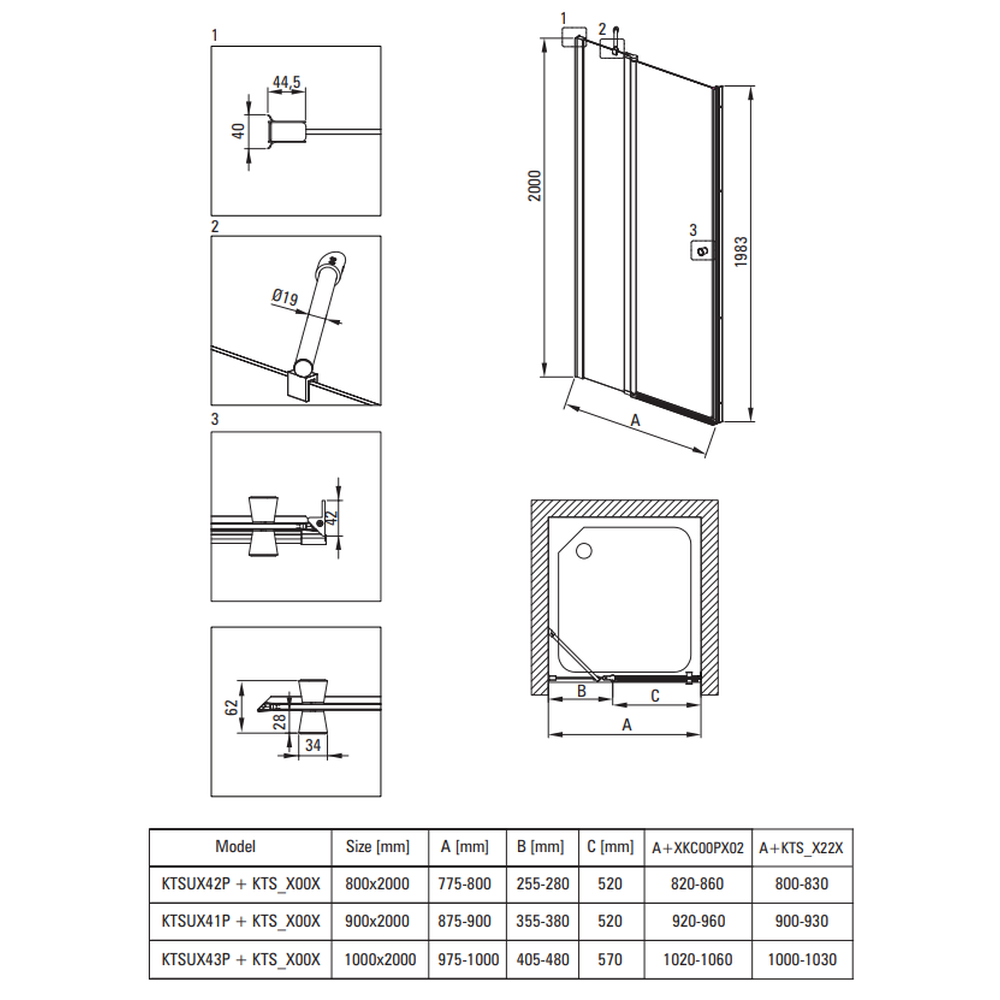 1

44,5

40

2

Ø19

3

42

62

28

34

1 2

2000

3

1983

A

B C

A

| Model | Size [mm] | A [mm] | B [mm] | C [mm] | A+XKC00PX02 | A+KTS_X22X |
|---|---|---|---|---|---|---|
| KTSUX42P + KTS_X00X | 800x2000 | 775-800 | 255-280 | 520 | 820-860 | 800-830 |
| KTSUX41P + KTS_X00X | 900x2000 | 875-900 | 355-380 | 520 | 920-960 | 900-930 |
| KTSUX43P + KTS_X00X | 1000x2000 | 975-1000 | 405-480 | 570 | 1020-1060 | 1000-1030 |