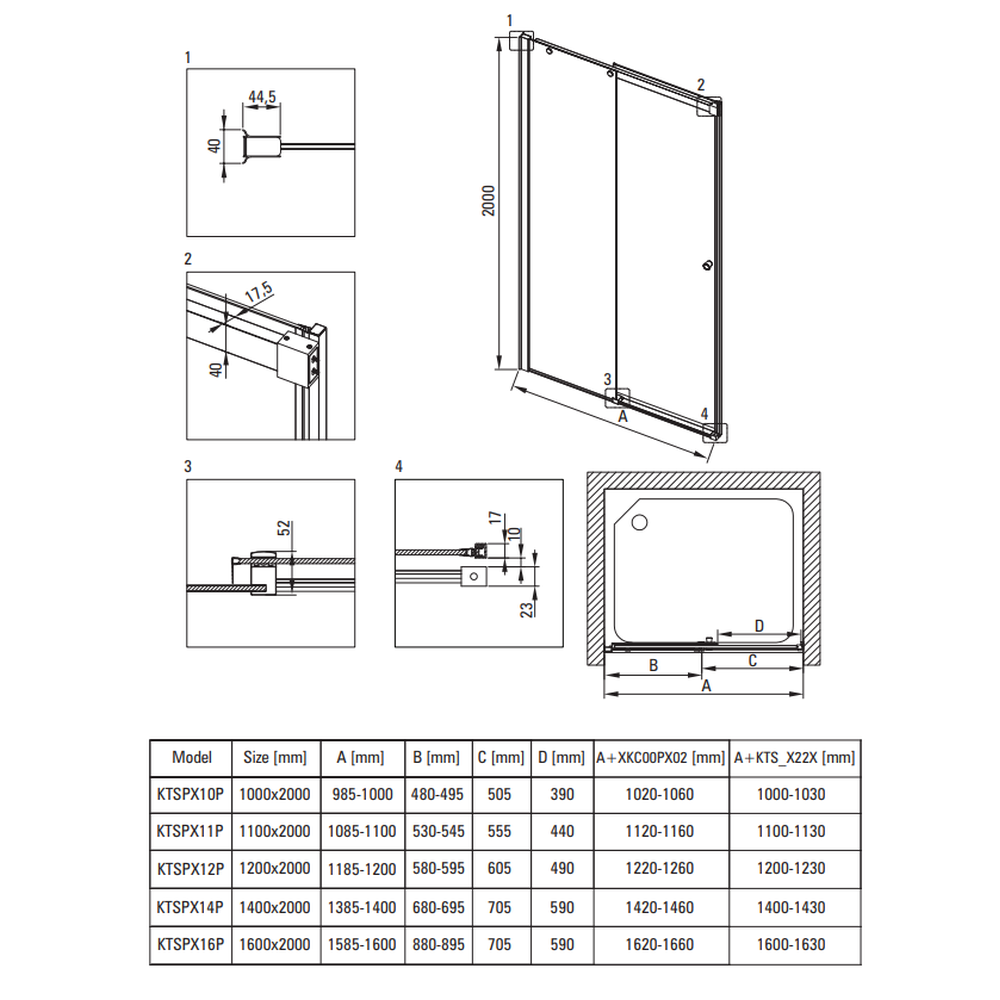 1

44,5

40

2

17,5

40

3

52

4

17

10

23

1

2

2000

3

A

4

D

B

C

A

| Model | Size [mm] | A [mm] | B [mm] | C [mm] | D [mm] | A+XKC00PX02 [mm] | A+KTS_X22X [mm] |
|---|---|---|---|---|---|---|---|
| KTSPX10P | 1000x2000 | 985-1000 | 480-495 | 505 | 390 | 1020-1060 | 1000-1030 |
| KTSPX11P | 1100x2000 | 1085-1100 | 530-545 | 555 | 440 | 1120-1160 | 1100-1130 |
| KTSPX12P | 1200x2000 | 1185-1200 | 580-595 | 605 | 490 | 1220-1260 | 1200-1230 |
| KTSPX14P | 1400x2000 | 1385-1400 | 680-695 | 705 | 590 | 1420-1460 | 1400-1430 |
| KTSPX16P | 1600x2000 | 1585-1600 | 880-895 | 705 | 590 | 1620-1660 | 1600-1630 |