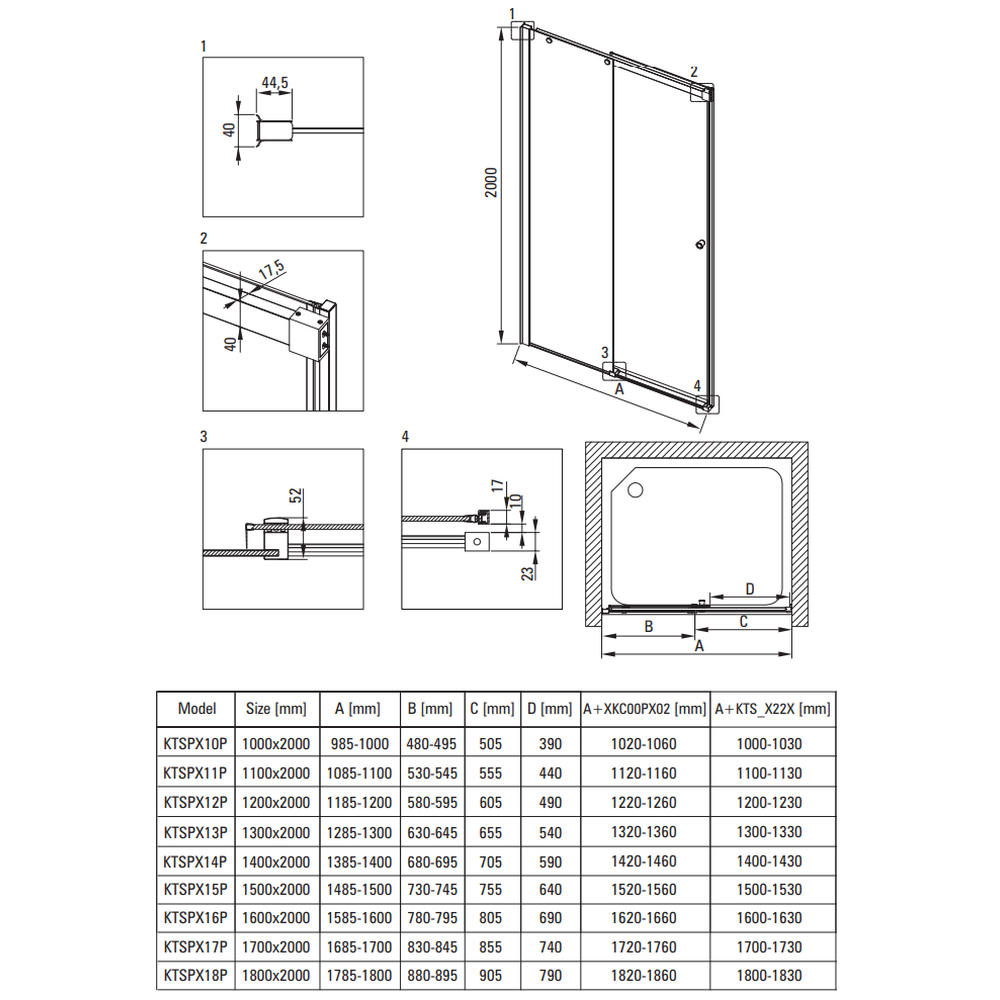 1

44,5

40

2

17,5

40

3

52

4

17

10

23

1

2

2000

3

A

4

D

B

C

A

| Model | Size [mm] | A [mm] | B [mm] | C [mm] | D [mm] | A+XKC00PX02 [mm] | A+KTS_X22X [mm] |
|---|---|---|---|---|---|---|---|
| KTSPX10P | 1000x2000 | 985-1000 | 480-495 | 505 | 390 | 1020-1060 | 1000-1030 |
| KTSPX11P | 1100x2000 | 1085-1100 | 530-545 | 555 | 440 | 1120-1160 | 1100-1130 |
| KTSPX12P | 1200x2000 | 1185-1200 | 580-595 | 605 | 490 | 1220-1260 | 1200-1230 |
| KTSPX13P | 1300x2000 | 1285-1300 | 630-645 | 655 | 540 | 1320-1360 | 1300-1330 |
| KTSPX14P | 1400x2000 | 1385-1400 | 680-695 | 705 | 590 | 1420-1460 | 1400-1430 |
| KTSPX15P | 1500x2000 | 1485-1500 | 730-745 | 755 | 640 | 1520-1560 | 1500-1530 |
| KTSPX16P | 1600x2000 | 1585-1600 | 780-795 | 805 | 690 | 1620-1660 | 1600-1630 |
| KTSPX17P | 1700x2000 | 1685-1700 | 830-845 | 855 | 740 | 1720-1760 | 1700-1730 |
| KTSPX18P | 1800x2000 | 1785-1800 | 880-895 | 905 | 790 | 1820-1860 | 1800-1830 |