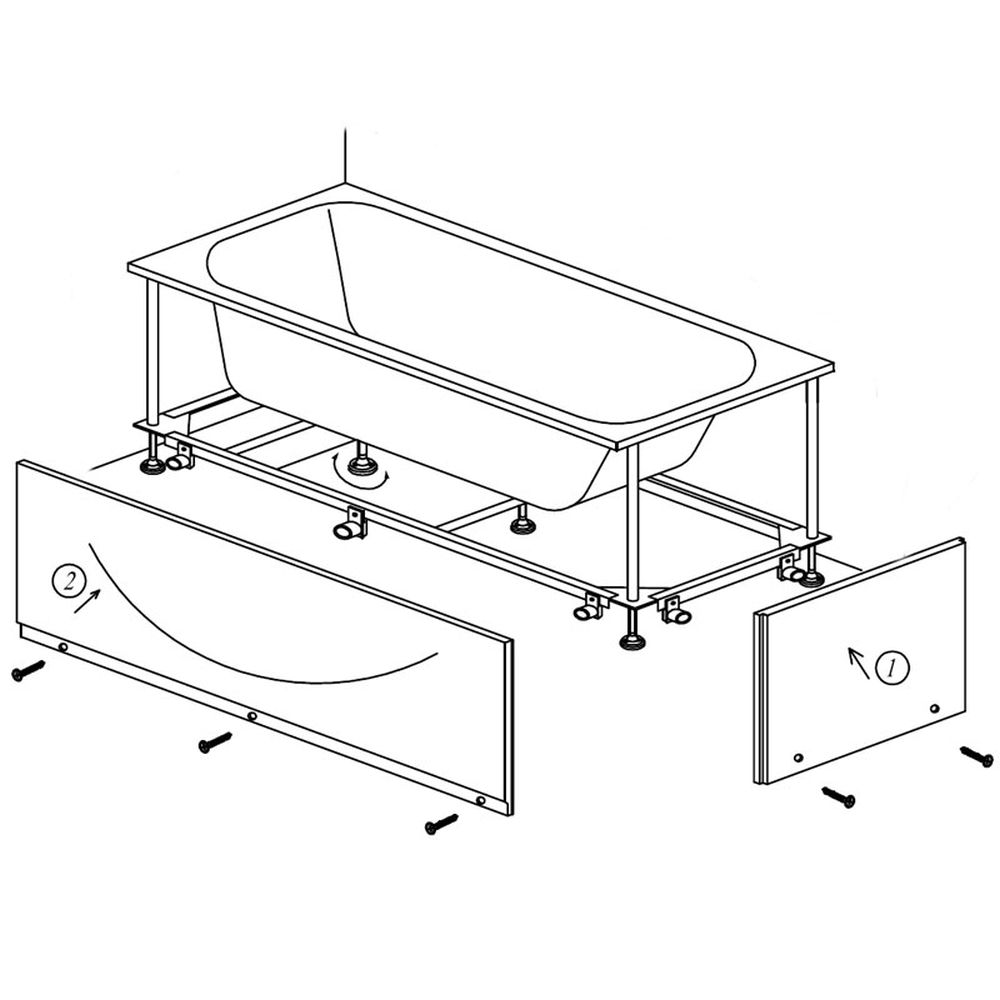 2

1