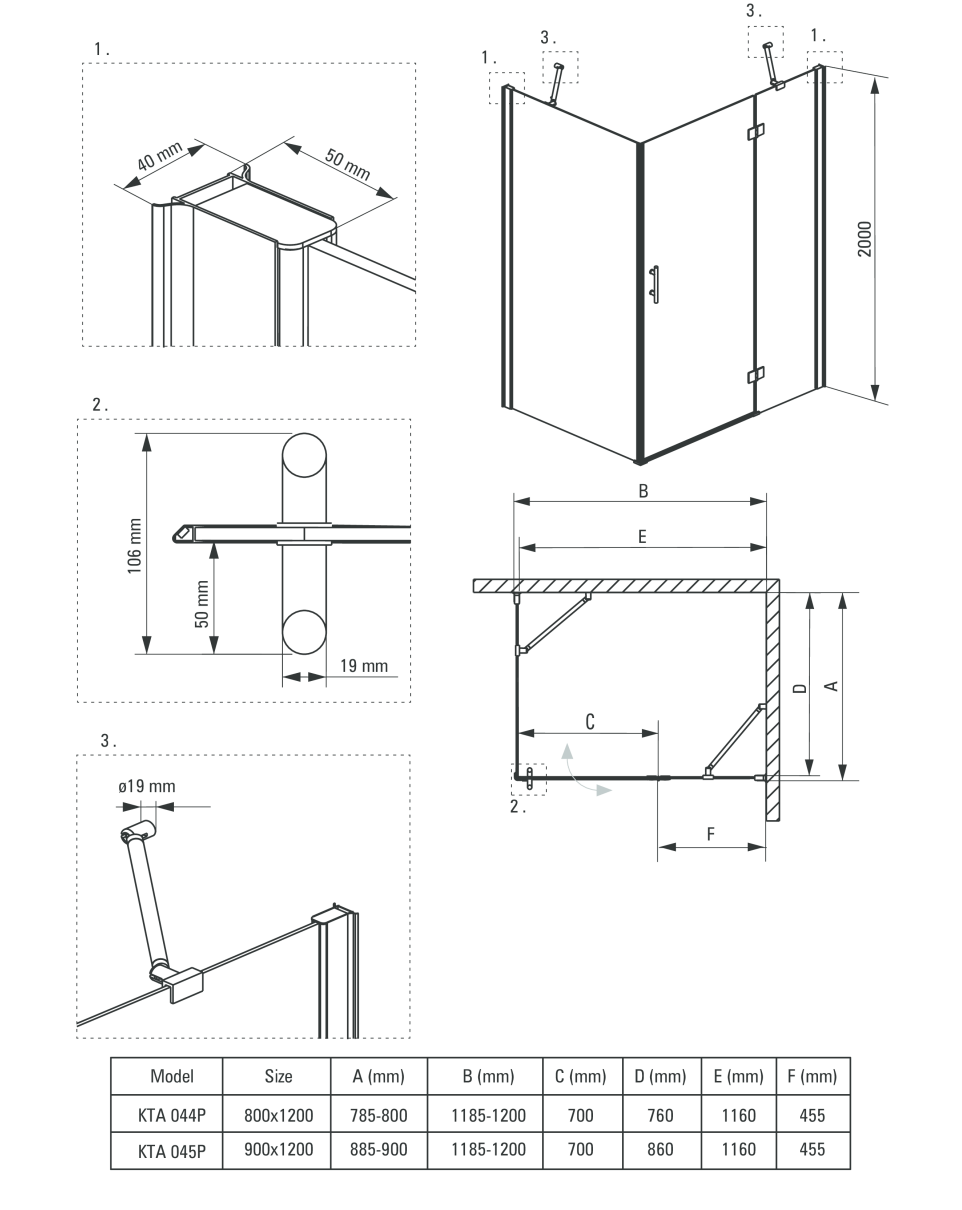 1.

40 mm

50 mm

2.

106 mm

50 mm

19 mm

3.

ø19 mm

1.

3.

3.

1.

2000

B

E

D

A

C

2.

F

| Model | Size | A (mm) | B (mm) | C (mm) | D (mm) | E (mm) | F (mm) |
|---|---|---|---|---|---|---|---|
| KTA 044P | 800x1200 | 785-800 | 1185-1200 | 700 | 760 | 1160 | 455 |
| KTA 045P | 900x1200 | 885-900 | 1185-1200 | 700 | 860 | 1160 | 455 |