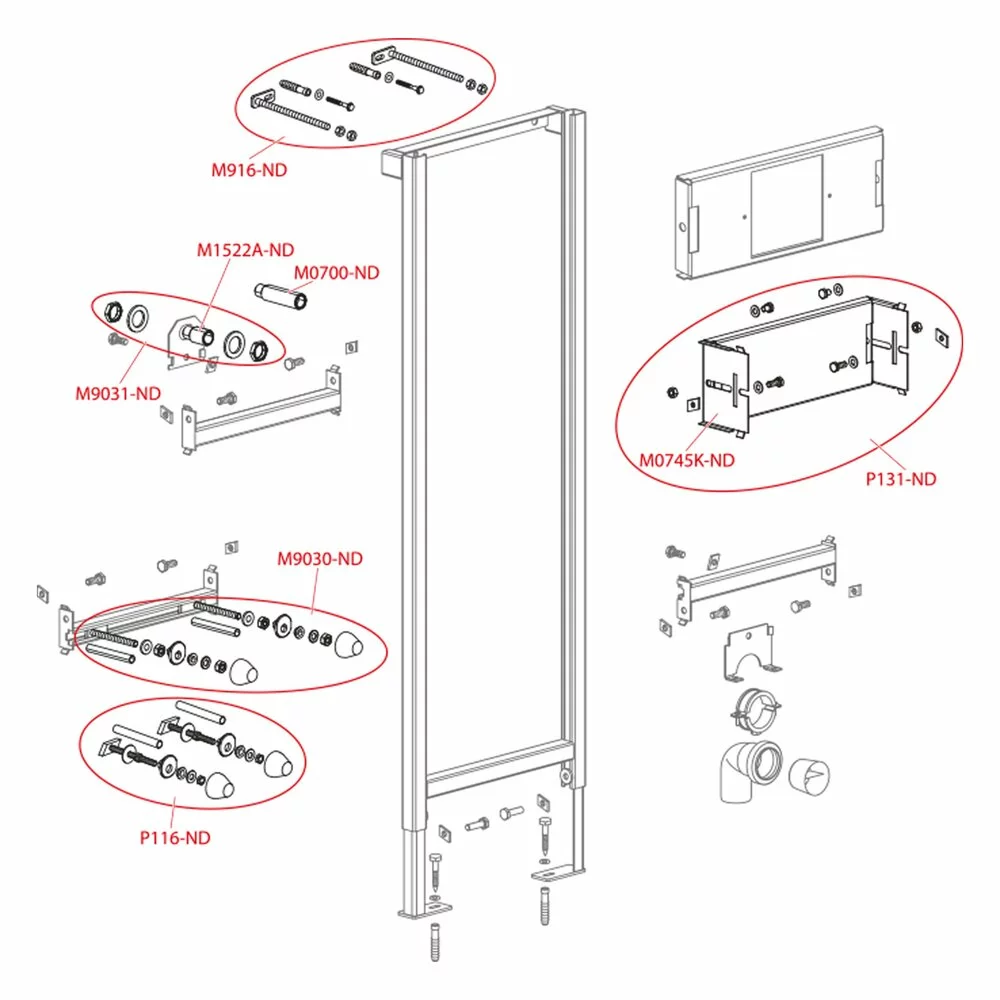 M916-ND

M1522A-ND
M0700-ND

M9031-ND

M0745K-ND
P131-ND

M9030-ND

P116-ND