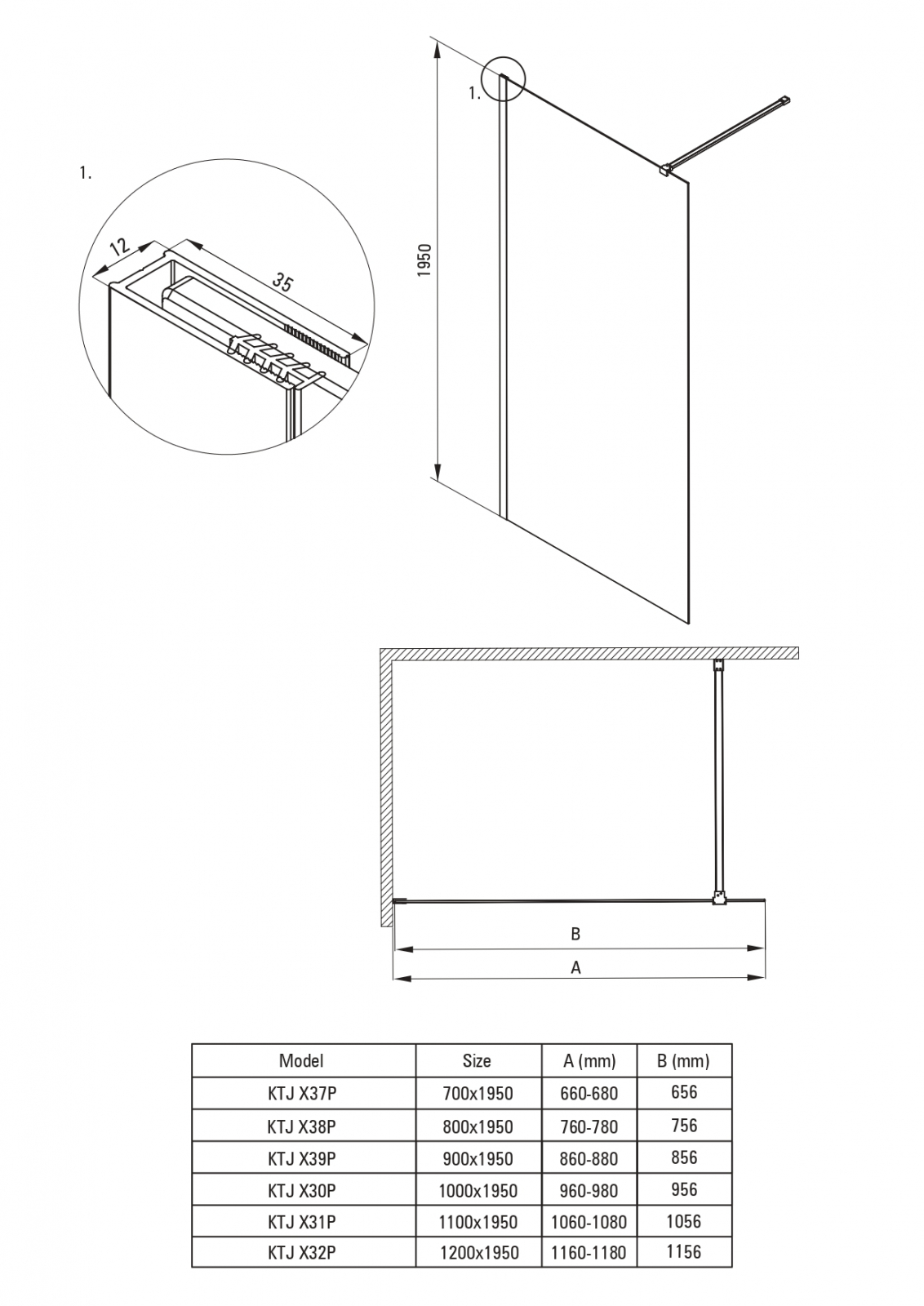 1.

12

35

1.

1950

B

A

| Model | Size | A (mm) | B (mm) |
|---|---|---|---|
| KTJ X37P | 700x1950 | 660-680 | 656 |
| KTJ X38P | 800x1950 | 760-780 | 756 |
| KTJ X39P | 900x1950 | 860-880 | 856 |
| KTJ X30P | 1000x1950 | 960-980 | 956 |
| KTJ X31P | 1100x1950 | 1060-1080 | 1056 |
| KTJ X32P | 1200x1950 | 1160-1180 | 1156 |