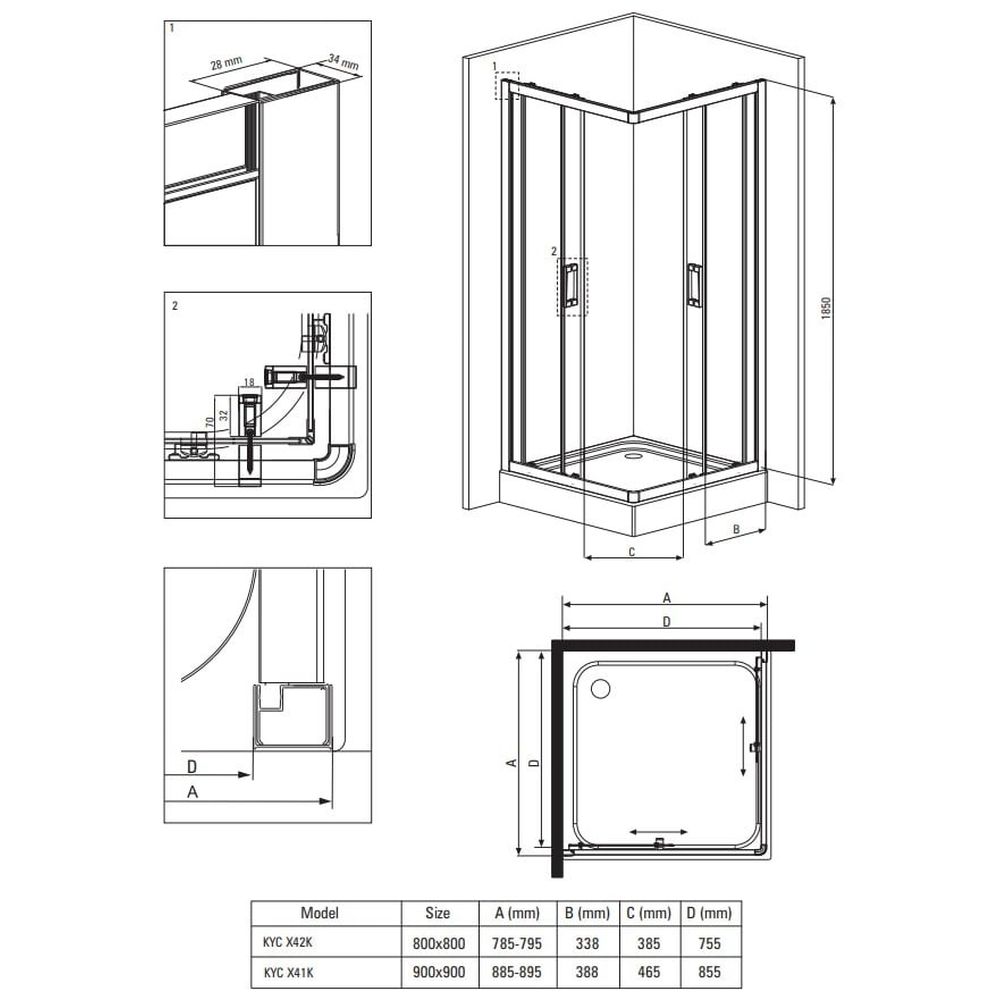 1

28 mm

34 mm

2

18

32

70

D

A

1

2

1850

B

C

A

D

A

D

| Model | Size | A (mm) | B (mm) | C (mm) | D (mm) |
|---|---|---|---|---|---|
| KYC X42K | 800x800 | 785-795 | 338 | 385 | 755 |
| KYC X41K | 900x900 | 885-895 | 388 | 465 | 855 |