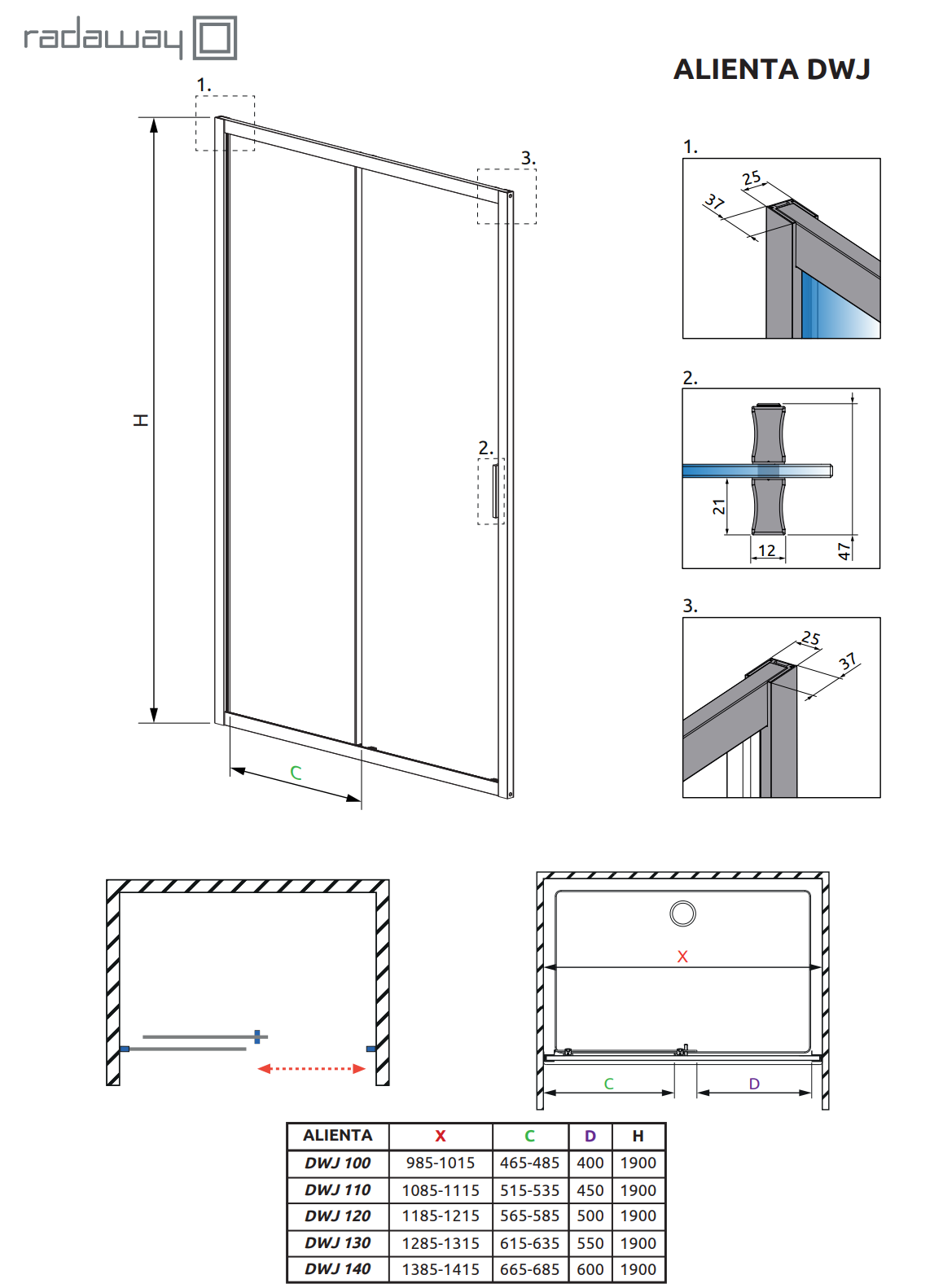 radaway

ALIENTA DWJ

1.

3.

H

2.

C

1.
25
37

2.
21
12
47

3.
25
37

X

C

D

| ALIENTA | X | C | D | H |
|---|---|---|---|---|
| DWJ 100 | 985-1015 | 465-485 | 400 | 1900 |
| DWJ 110 | 1085-1115 | 515-535 | 450 | 1900 |
| DWJ 120 | 1185-1215 | 565-585 | 500 | 1900 |
| DWJ 130 | 1285-1315 | 615-635 | 550 | 1900 |
| DWJ 140 | 1385-1415 | 665-685 | 600 | 1900 |